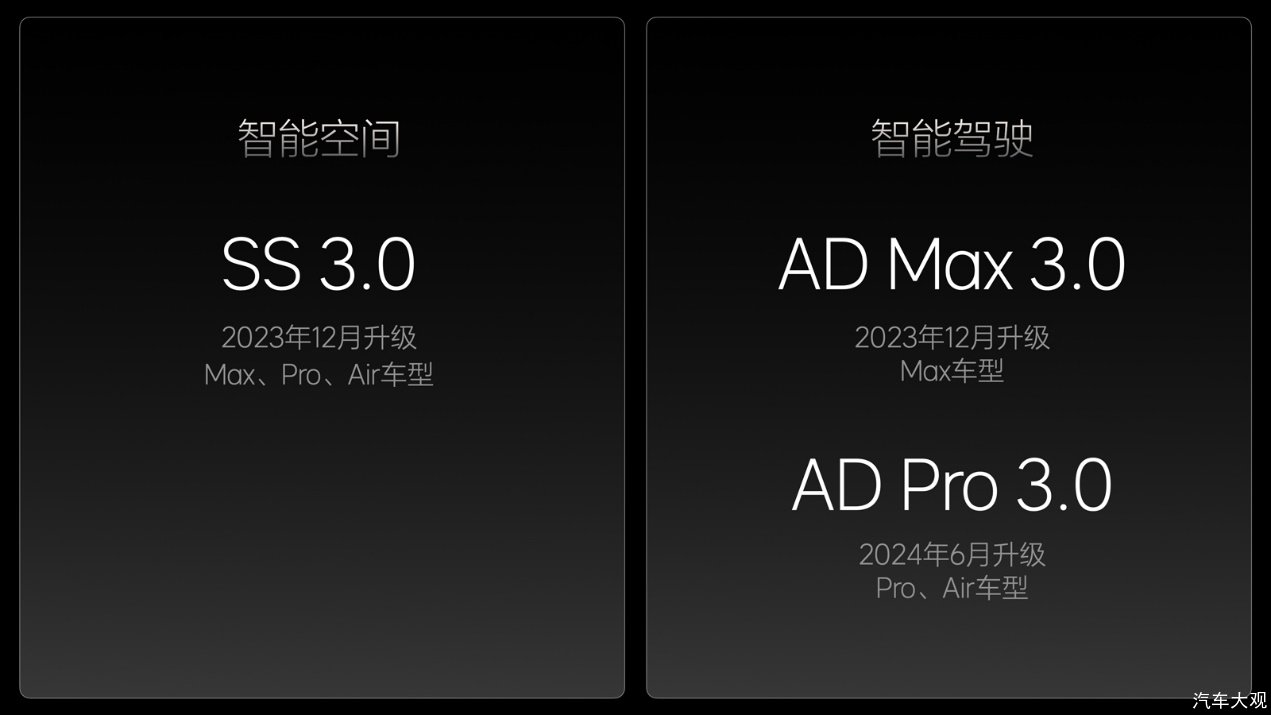 智能空间

SS 3.0

2023年12月升级
Max、Pro、Air车型

智能驾驶

AD Max 3.0

2023年12月升级
Max车型

AD Pro 3.0

2024年6月升级
Pro、Air车型

汽车大观